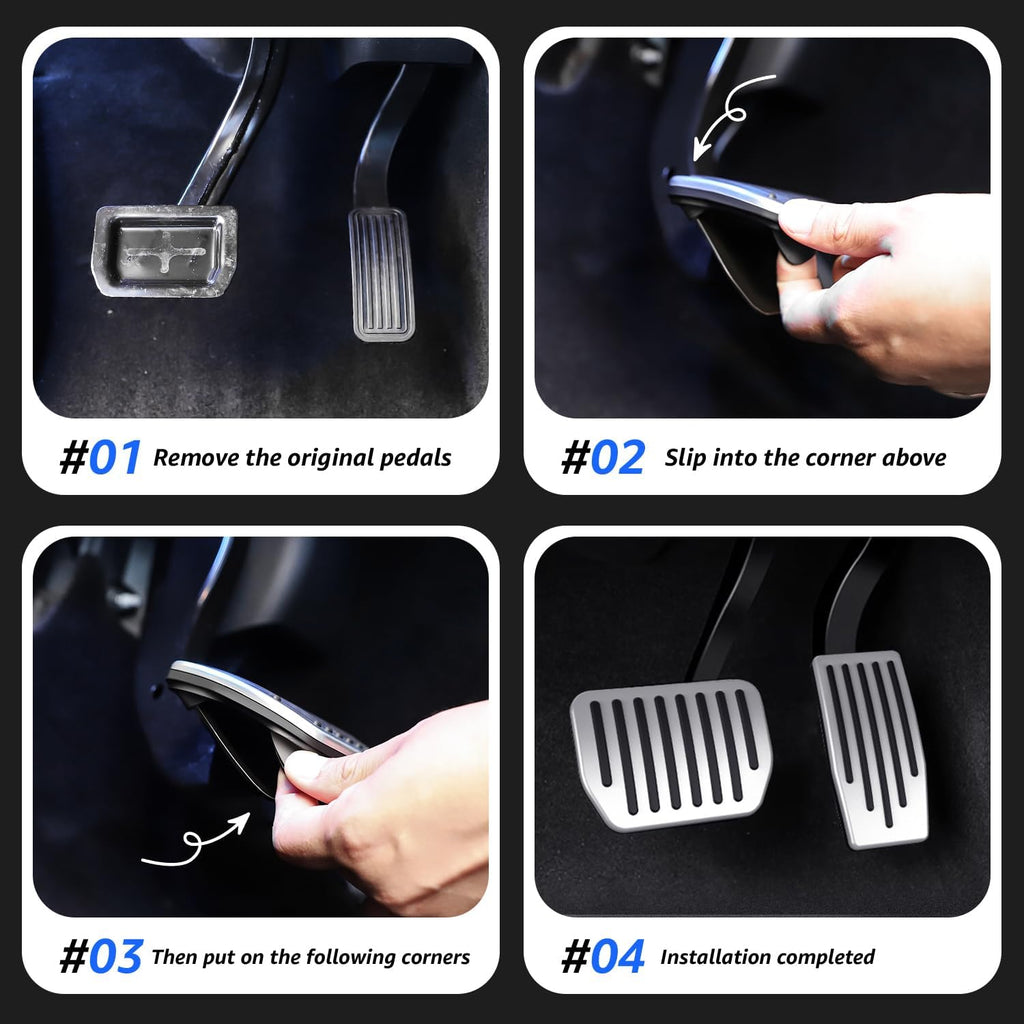 #01 Remove the original pedals

#02 Slip into the corner above

#03 Then put on the following corners

#04 Installation completed