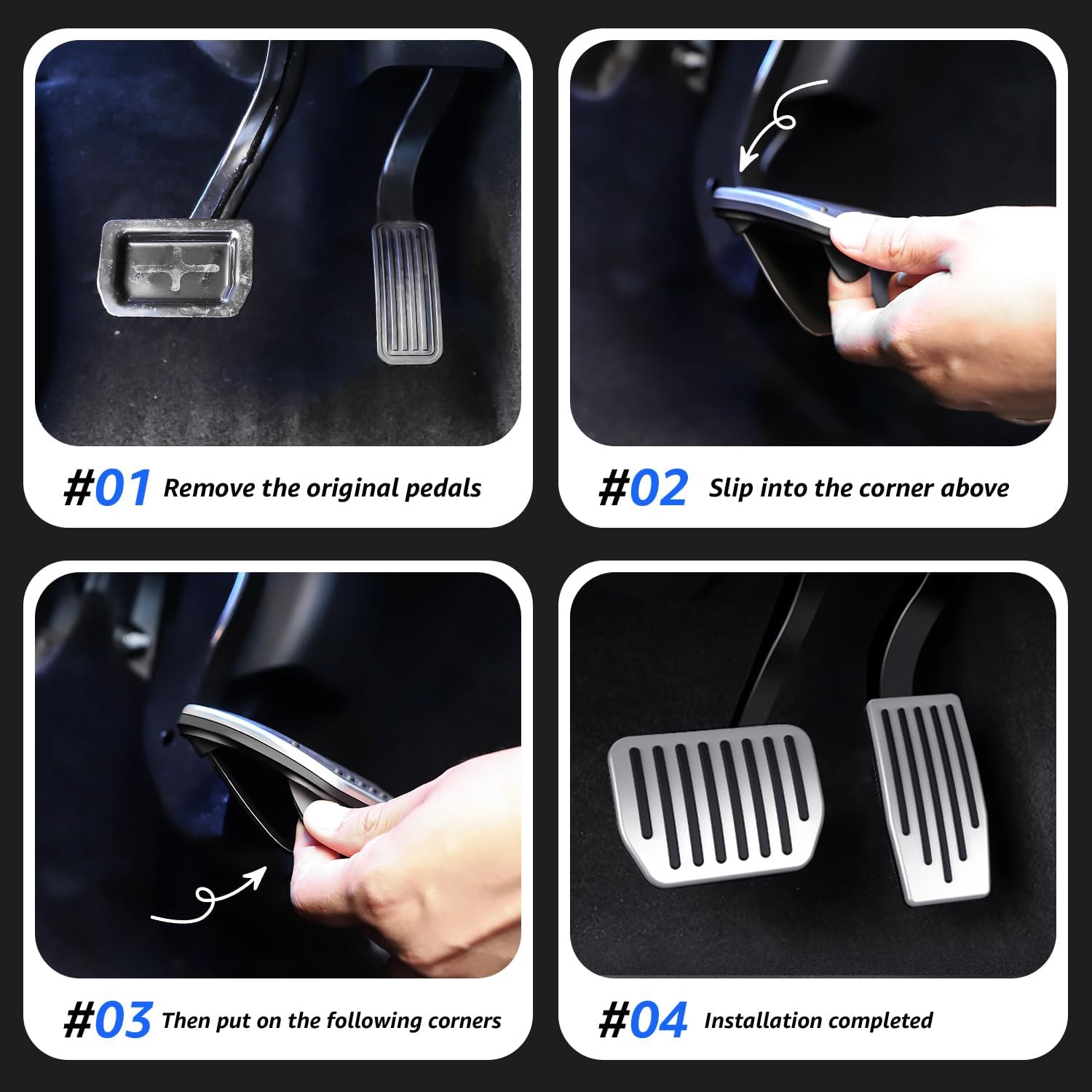 #01 Remove the original pedals

#02 Slip into the corner above

#03 Then put on the following corners

#04 Installation completed